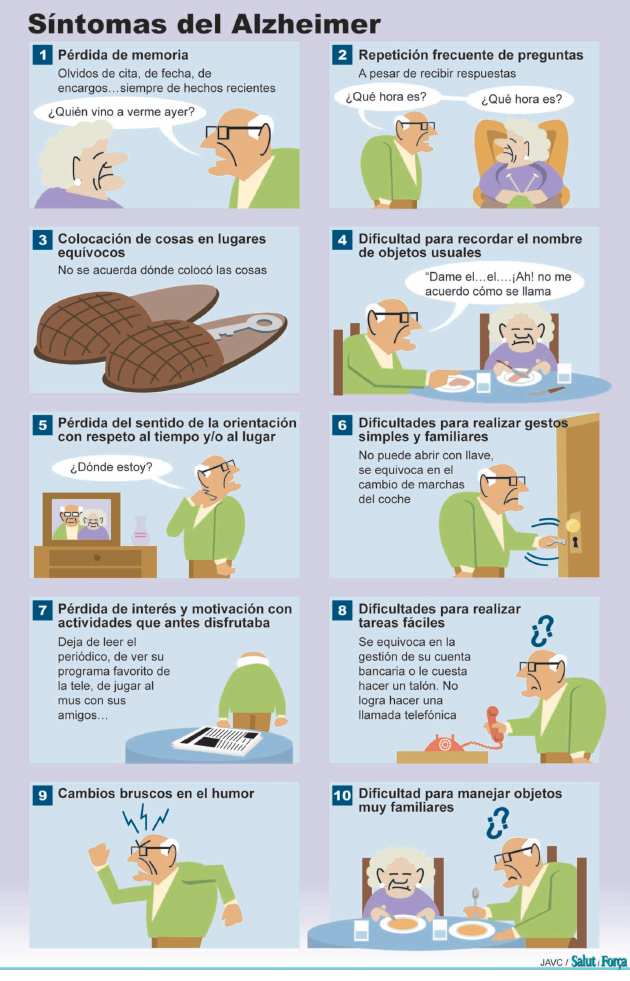 Síntomas del Alzheimer

1 Pérdida de memoria
Olvidos de cita, de fecha, de encargos…siempre de hechos recientes
¿Quién vino a verme ayer?

2 Repetición frecuente de preguntas
A pesar de recibir respuestas
¿Qué hora es?
¿Qué hora es?

3 Colocación de cosas en lugares equívocos
No se acuerda dónde colocó las cosas

4 Dificultad para recordar el nombre de objetos usuales
"Dame el…el….¡Ah! no me acuerdo cómo se llama

5 Pérdida del sentido de la orientación con respeto al tiempo y/o al lugar
¿Dónde estoy?

6 Dificultades para realizar gestos simples y familiares
No puede abrir con llave, se equivoca en el cambio de marchas del coche

7 Pérdida de interés y motivación con actividades que antes disfrutaba
Deja de leer el periódico, de ver su programa favorito de la tele, de jugar al mus con sus amigos…

8 Dificultades para realizar tareas fáciles
Se equivoca en la gestión de su cuenta bancaria o le cuesta hacer un talón. No logra hacer una llamada telefónica
¿?

9 Cambios bruscos en el humor

10 Dificultad para manejar objetos muy familiares
¿?

JAVC / Salut i Força