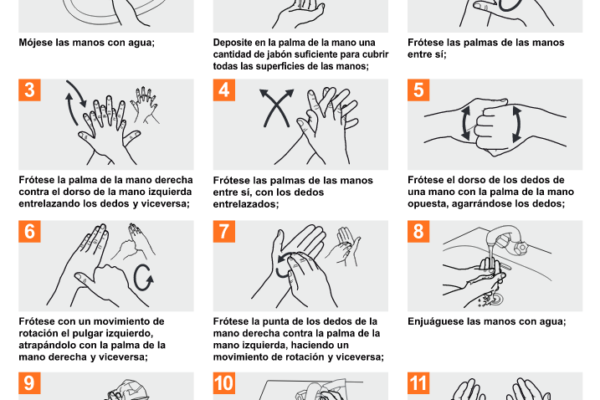 Mójese las manos con agua;

Deposite en la palma de la mano una cantidad de jabón suficiente para cubrir todas las superficies de las manos;

Frótese las palmas de las manos entre sí;

3

Frótese la palma de la mano derecha contra el dorso de la mano izquierda entrelazando los dedos y viceversa;

4

Frótese las palmas de las manos entre sí, con los dedos entrelazados;

5

Frótese el dorso de los dedos de una mano con la palma de la mano opuesta, agarrándose los dedos;

6

Frótese con un movimiento de rotación el pulgar izquierdo, atrapándolo con la palma de la mano derecha y viceversa;

7

Frótese la punta de los dedos de la mano derecha contra la palma de la mano izquierda, haciendo un movimiento de rotación y viceversa;

8

Enjuáguese las manos con agua;

9

10

11